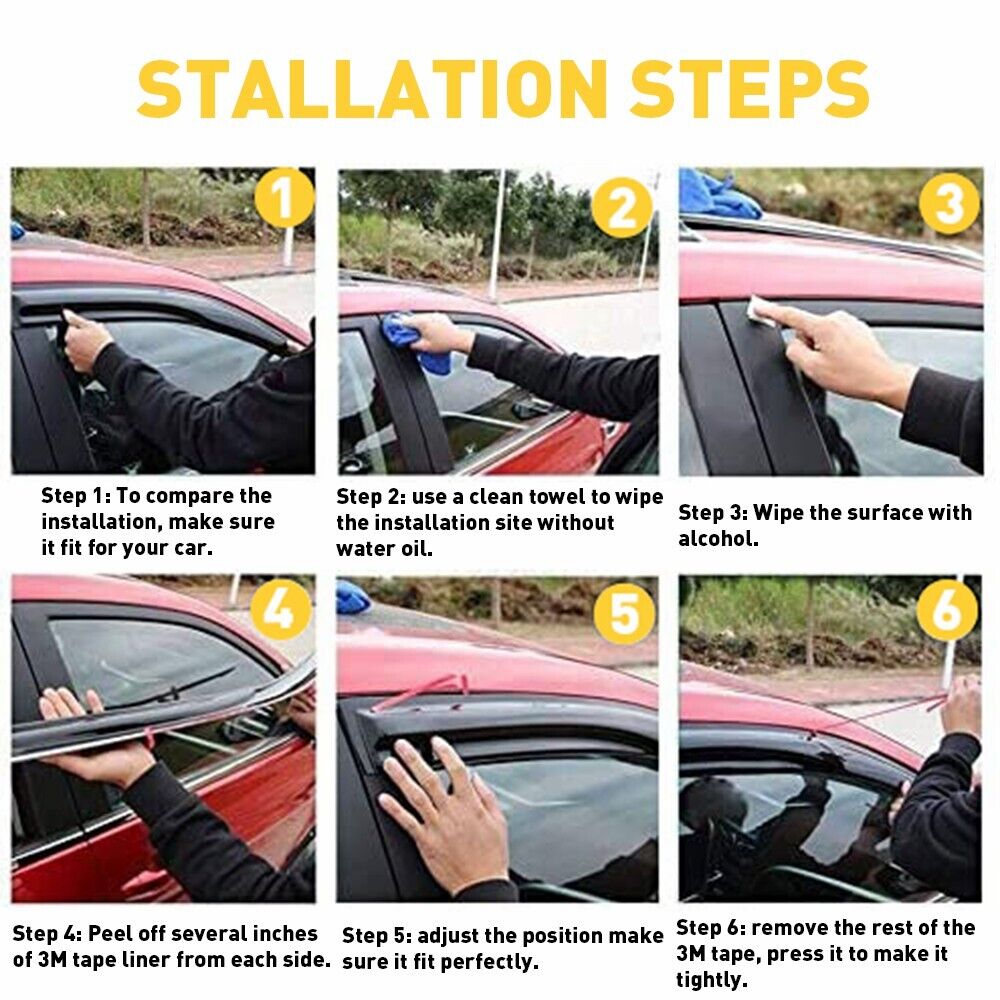 STALLATION STEPS

1

Step 1: To compare the installation, make sure it fit for your car.

2

Step 2: use a clean towel to wipe the installation site without water oil.

3

Step 3: Wipe the surface with alcohol.

4

Step 4: Peel off several inches of 3M tape liner from each side.

5

Step 5: adjust the position make sure it fit perfectly.

6

Step 6: remove the rest of the 3M tape, press it to make it tightly.