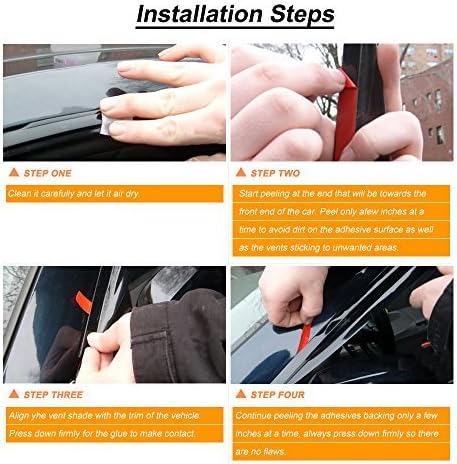 Installation Steps

STEP ONE

Clean it carefully and let it air dry.

STEP TWO

Start peeling at the end that will be towards the front end of the car. Peel only afew inches at a time to avoid dirt on the adhesive surface as well as the vents sticking to unwanted areas.

STEP THREE

Align yhe vent shade with the trim of the vehicle. Press down firmly for the glue to make contact.

STEP FOUR

Continue peeling the adhesives backing only a few inches at a time, always press down firmly so there are no flaws.